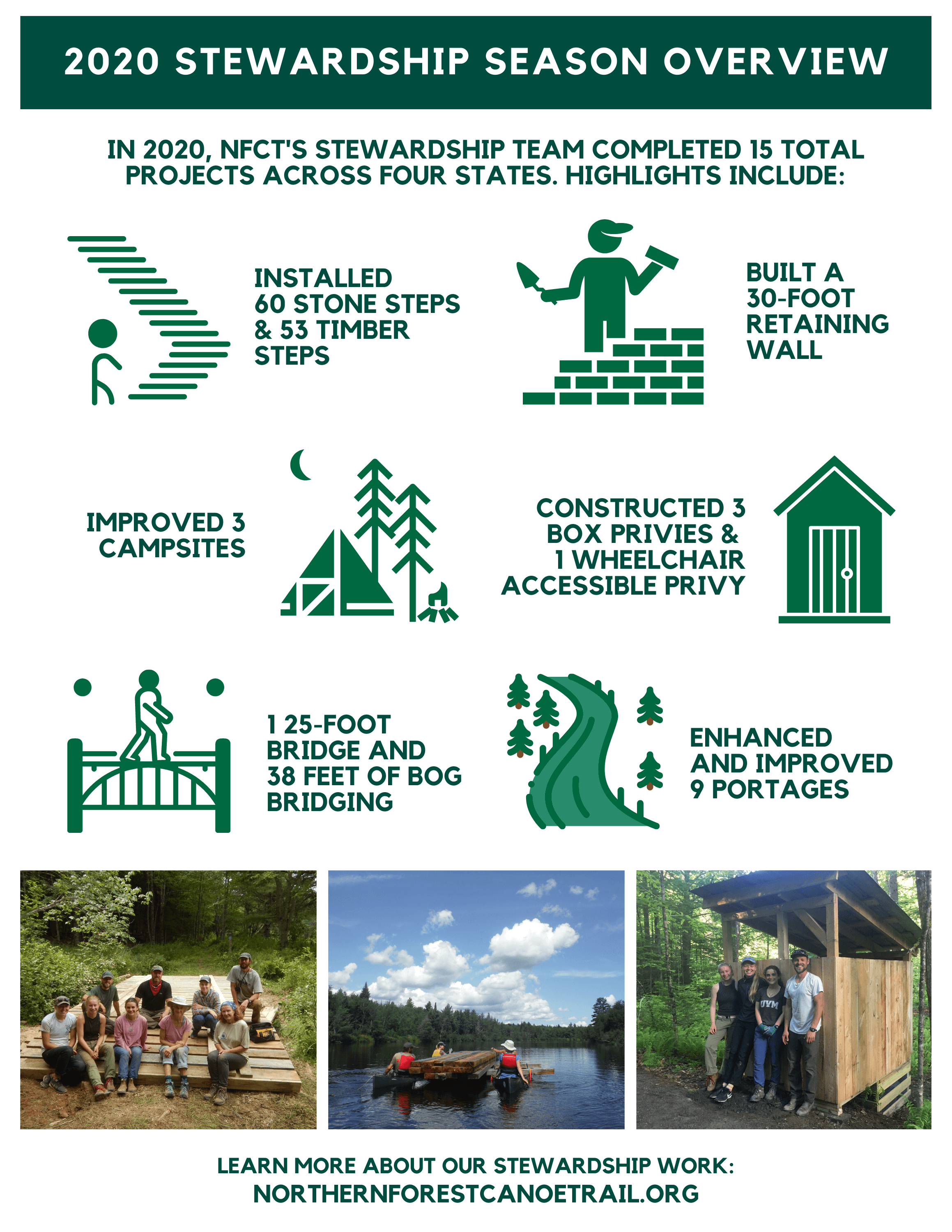 2020 STEWARDSHIP SEASON OVERVIEW

IN 2020, NFCT'S STEWARDSHIP TEAM COMPLETED 15 TOTAL PROJECTS ACROSS FOUR STATES. HIGHLIGHTS INCLUDE:

INSTALLED 60 STONE STEPS & 53 TIMBER STEPS

BUILT A 30-FOOT RETAINING WALL

IMPROVED 3 CAMPSITES

CONSTRUCTED 3 BOX PRIVIES & 1 WHEELCHAIR ACCESSIBLE PRIVY

1 25-FOOT BRIDGE AND 38 FEET OF BOG BRIDGING

ENHANCED AND IMPROVED 9 PORTAGES

UVM

LEARN MORE ABOUT OUR STEWARDSHIP WORK:
NORTHERNFORESTCANOETRAIL.ORG